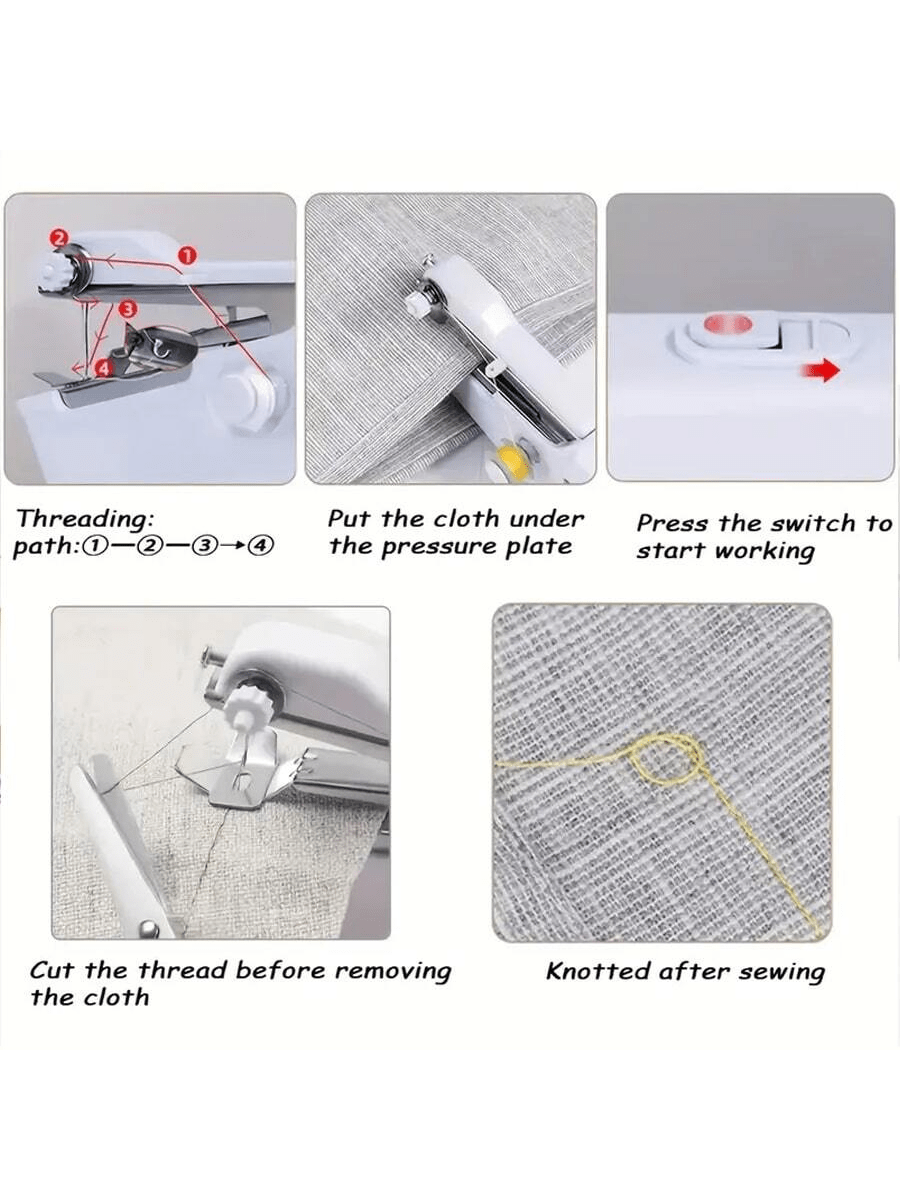 2
1
3
4

Threading: path:①—②—③→④

Put the cloth under the pressure plate

Press the switch to start working

Cut the thread before removing the cloth

Knotted after sewing