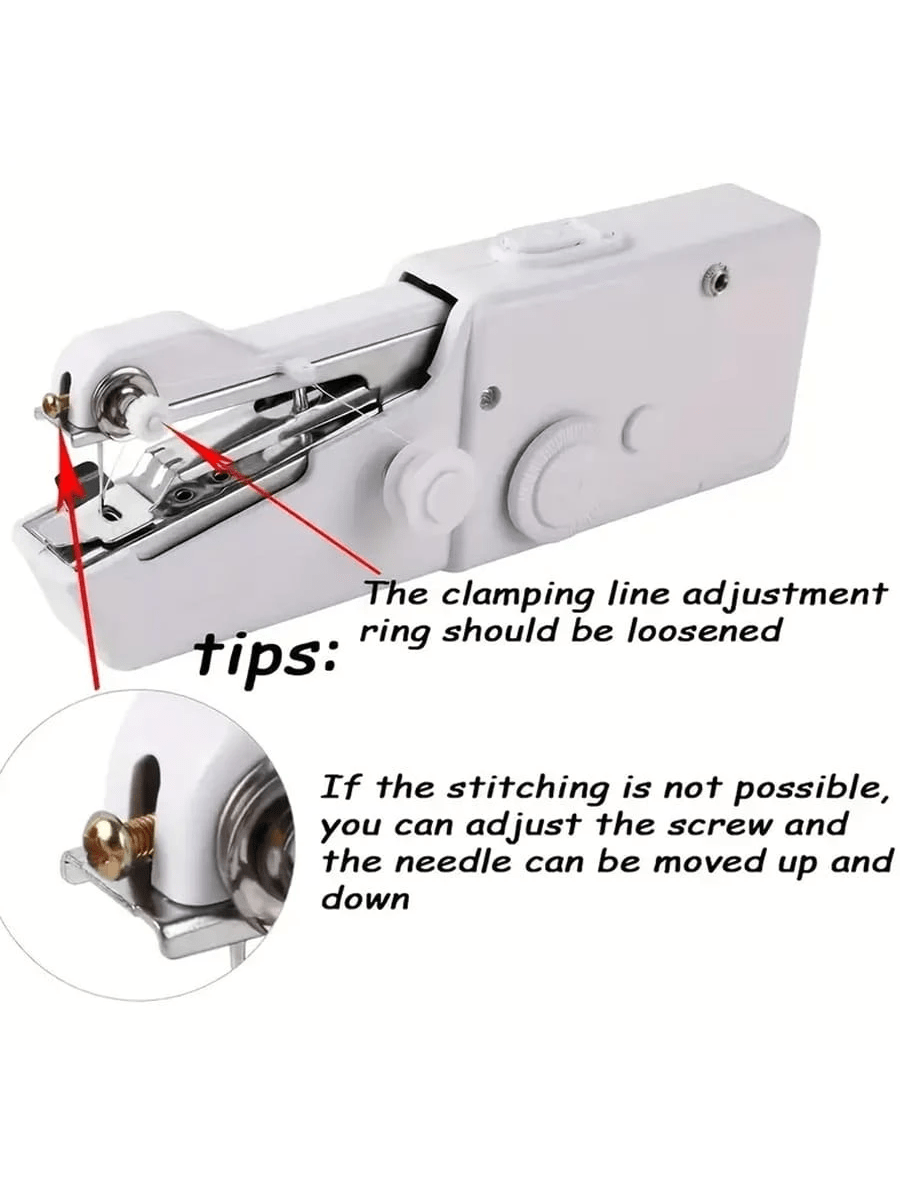 tips:

The clamping line adjustment ring should be loosened

If the stitching is not possible, you can adjust the screw and the needle can be moved up and down