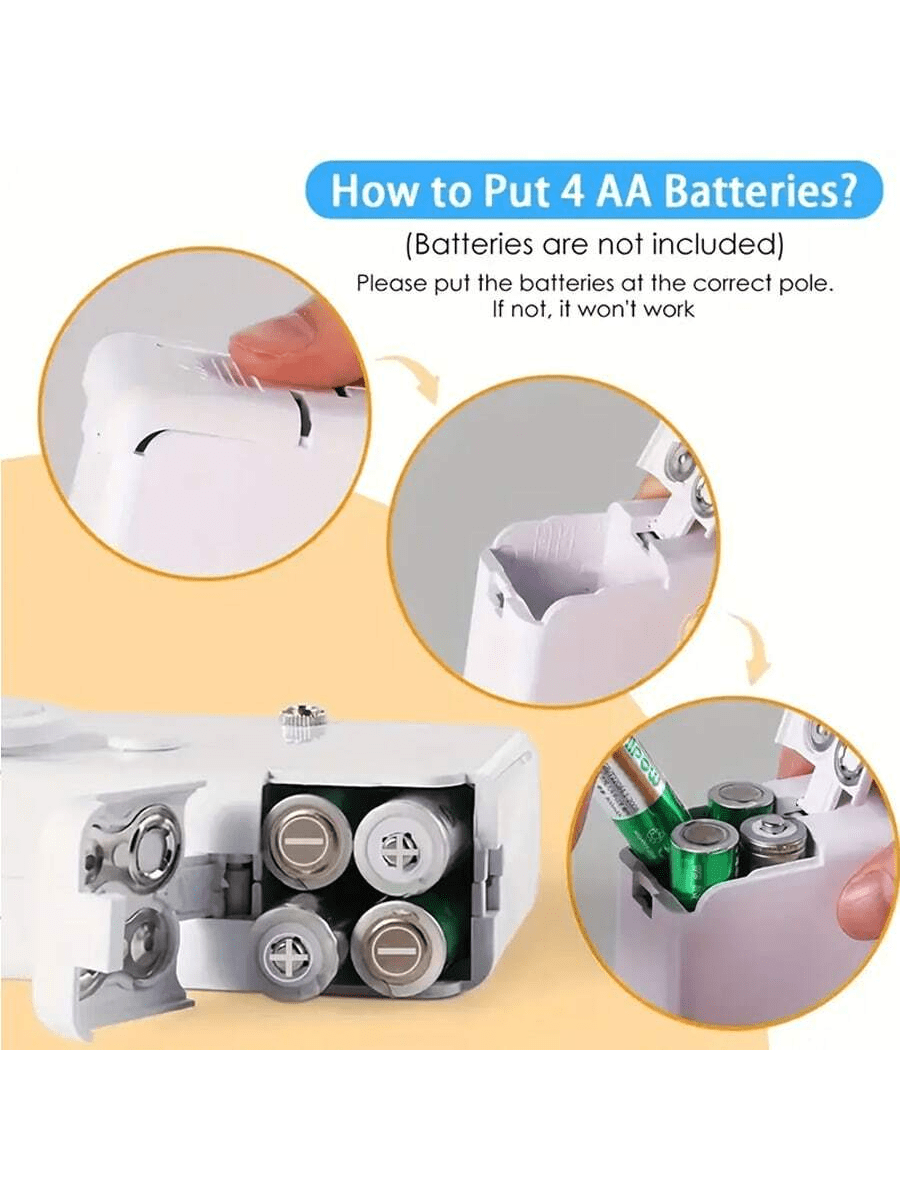 How to Put 4 AA Batteries?

(Batteries are not included)

Please put the batteries at the correct pole.
If not, it won't work