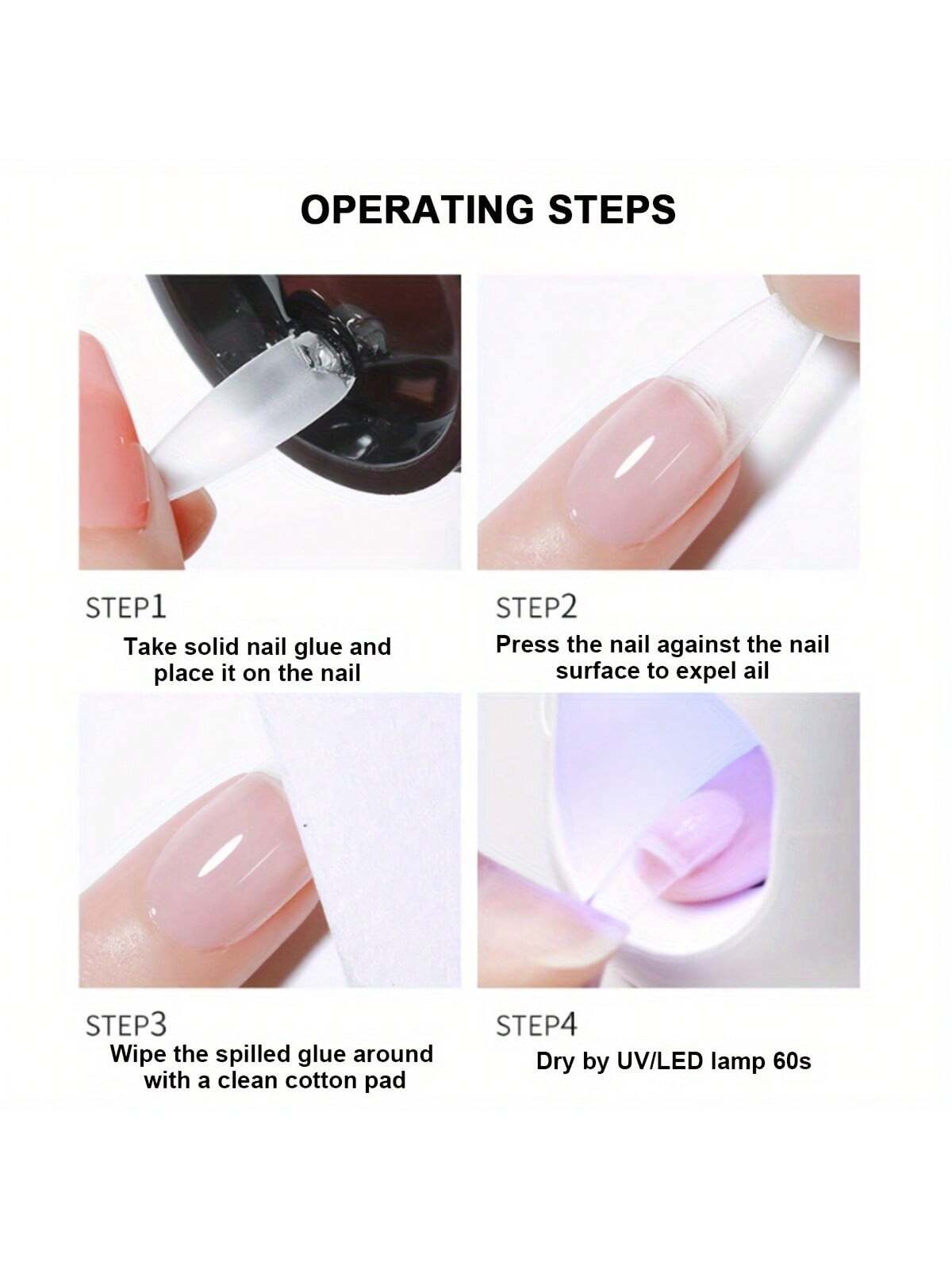 OPERATING STEPS

STEP1
Take solid nail glue and place it on the nail

STEP2
Press the nail against the nail surface to expel ail

STEP3
Wipe the spilled glue around with a clean cotton pad

STEP4
Dry by UV/LED lamp 60s