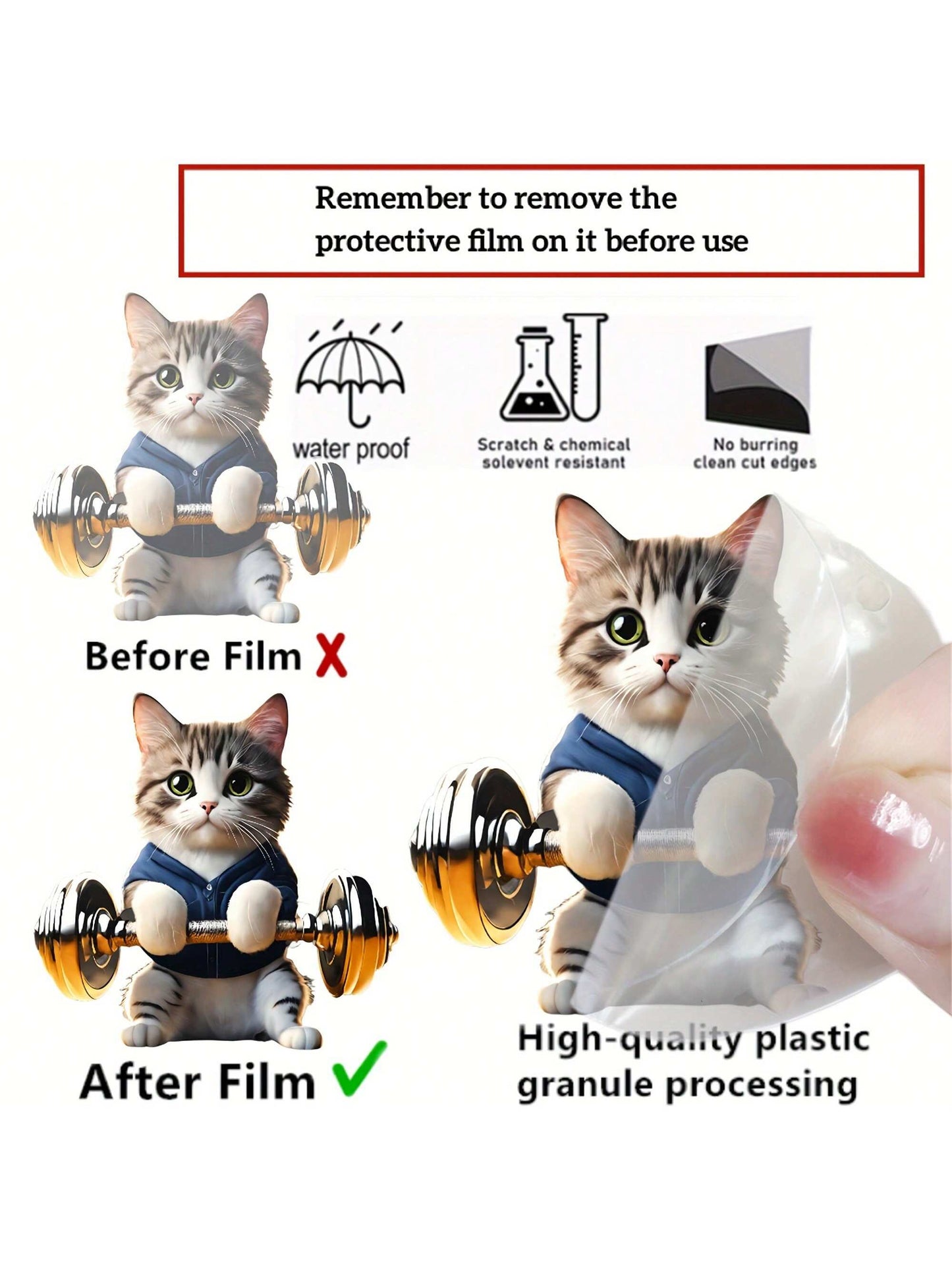 Remember to remove the protective film on it before use

water proof

Scratch & chemical solevent resistant

No burring clean cut edges

Before Film X

After Film ✓

High-quality plastic granule processing