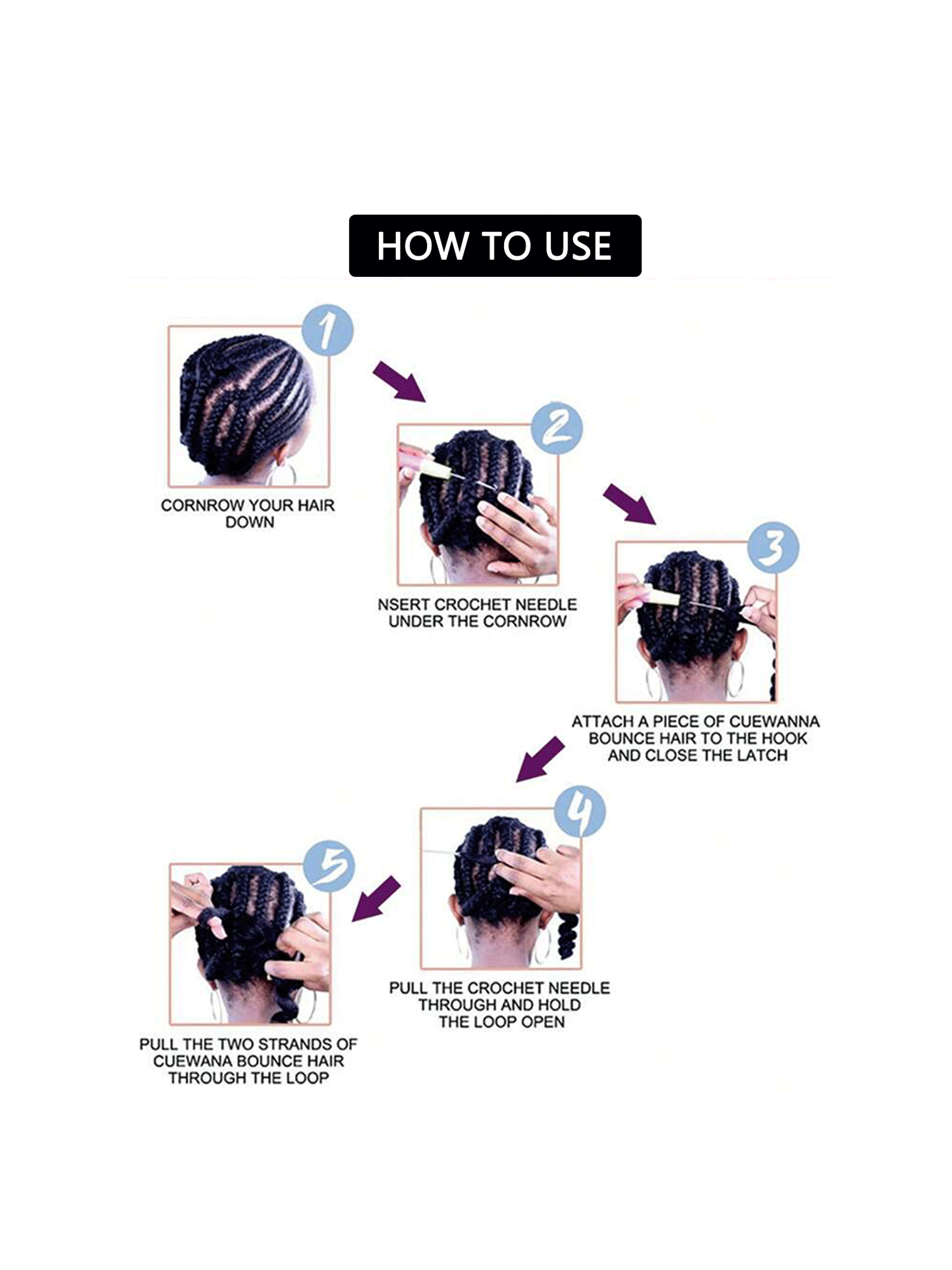 HOW TO USE

1

CORNROW YOUR HAIR DOWN

2

NSERT CROCHET NEEDLE UNDER THE CORNROW

3

ATTACH A PIECE OF CUEWANNA BOUNCE HAIR TO THE HOOK AND CLOSE THE LATCH

4

PULL THE CROCHET NEEDLE THROUGH AND HOLD THE LOOP OPEN

5

PULL THE TWO STRANDS OF CUEWANA BOUNCE HAIR THROUGH THE LOOP