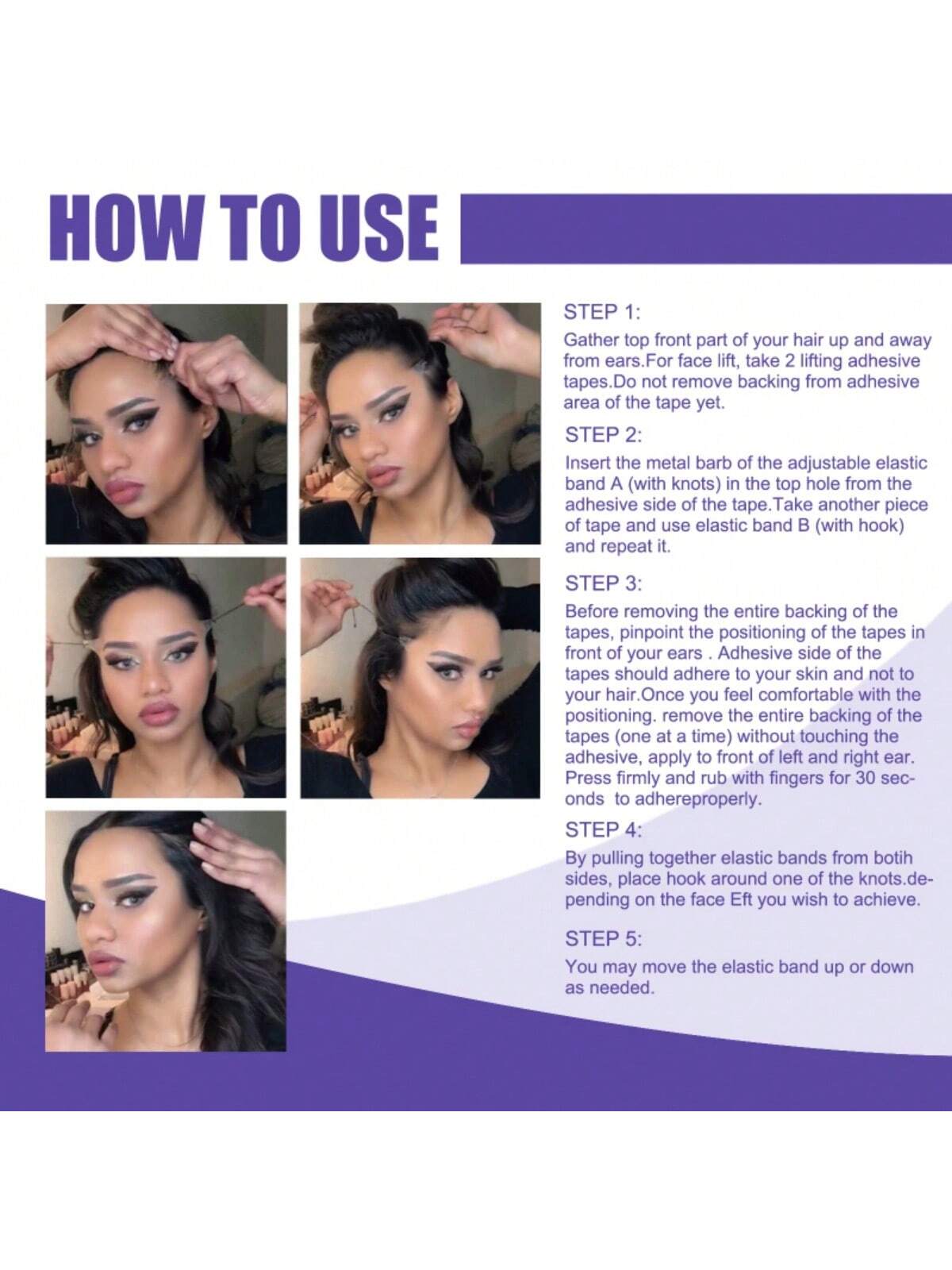 HOW TO USE

STEP 1:
Gather top front part of your hair up and away from ears.For face lift, take 2 lifting adhesive tapes.Do not remove backing from adhesive area of the tape yet.

STEP 2:
Insert the metal barb of the adjustable elastic band A (with knots) in the top hole from the adhesive side of the tape.Take another piece of tape and use elastic band B (with hook) and repeat it.

STEP 3:
Before removing the entire backing of the tapes, pinpoint the positioning of the tapes in front of your ears . Adhesive side of the tapes should adhere to your skin and not to your hair.Once you feel comfortable with the positioning. remove the entire backing of the tapes (one at a time) without touching the adhesive, apply to front of left and right ear. Press firmly and rub with fingers for 30 seconds to adhereproperly.

STEP 4:
By pulling together elastic bands from botih sides, place hook around one of the knots.depending on the face Eft you wish to achieve.

STEP 5:
You may move the elastic band up or down as needed.