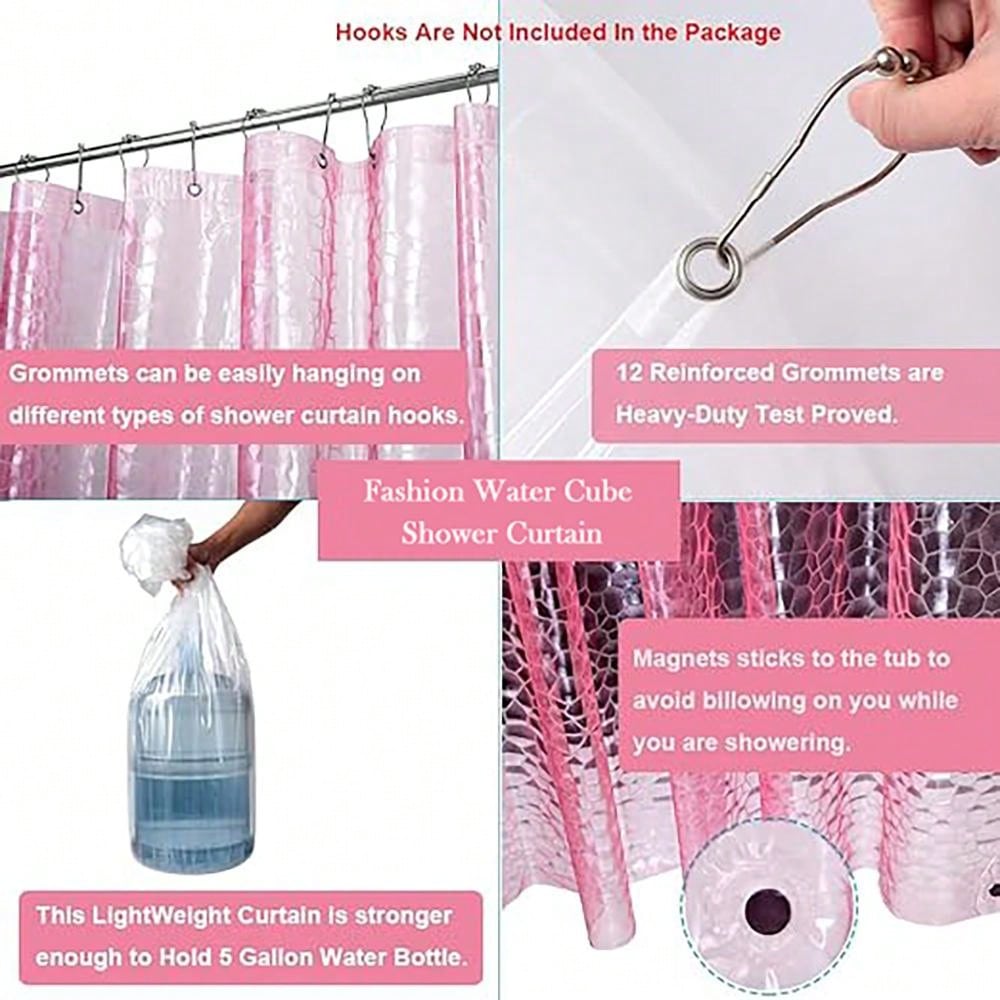 Hooks Are Not Included In the Package

Grommets can be easily hanging on different types of shower curtain hooks.

12 Reinforced Grommets are Heavy-Duty Test Proved.

Fashion Water Cube Shower Curtain

Magnets sticks to the tub to avoid billowing on you while you are showering.

This LightWeight Curtain is stronger enough to Hold 5 Gallon Water Bottle.