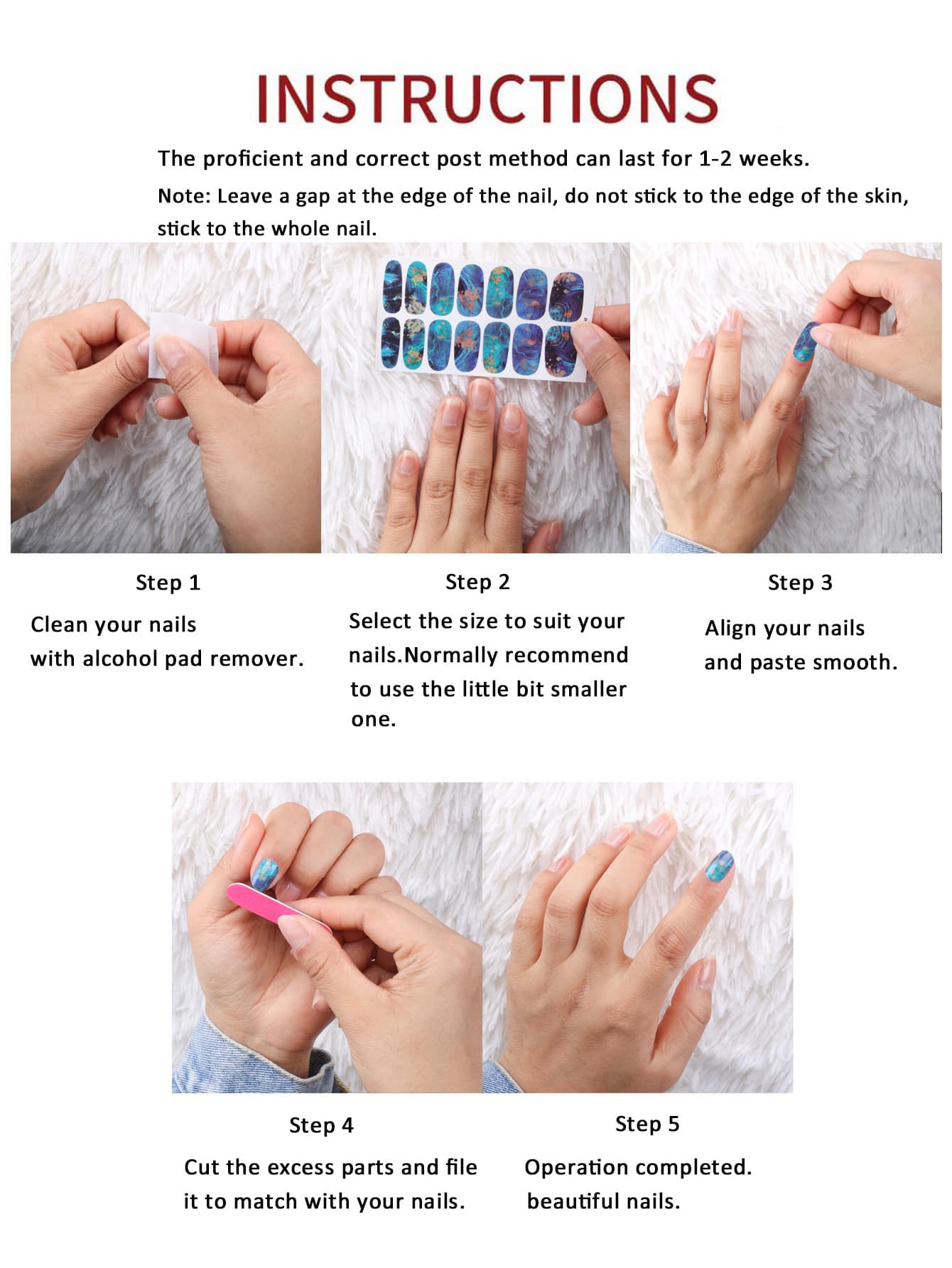 INSTRUCTIONS

The proficient and correct post method can last for 1-2 weeks.

Note: Leave a gap at the edge of the nail, do not stick to the edge of the skin, stick to the whole nail.

Step 1

Clean your nails with alcohol pad remover.

Step 2

Select the size to suit your nails.Normally recommend to use the little bit smaller one.

Step 3

Align your nails and paste smooth.

Step 4

Cut the excess parts and file it to match with your nails.

Step 5

Operation completed. beautiful nails.