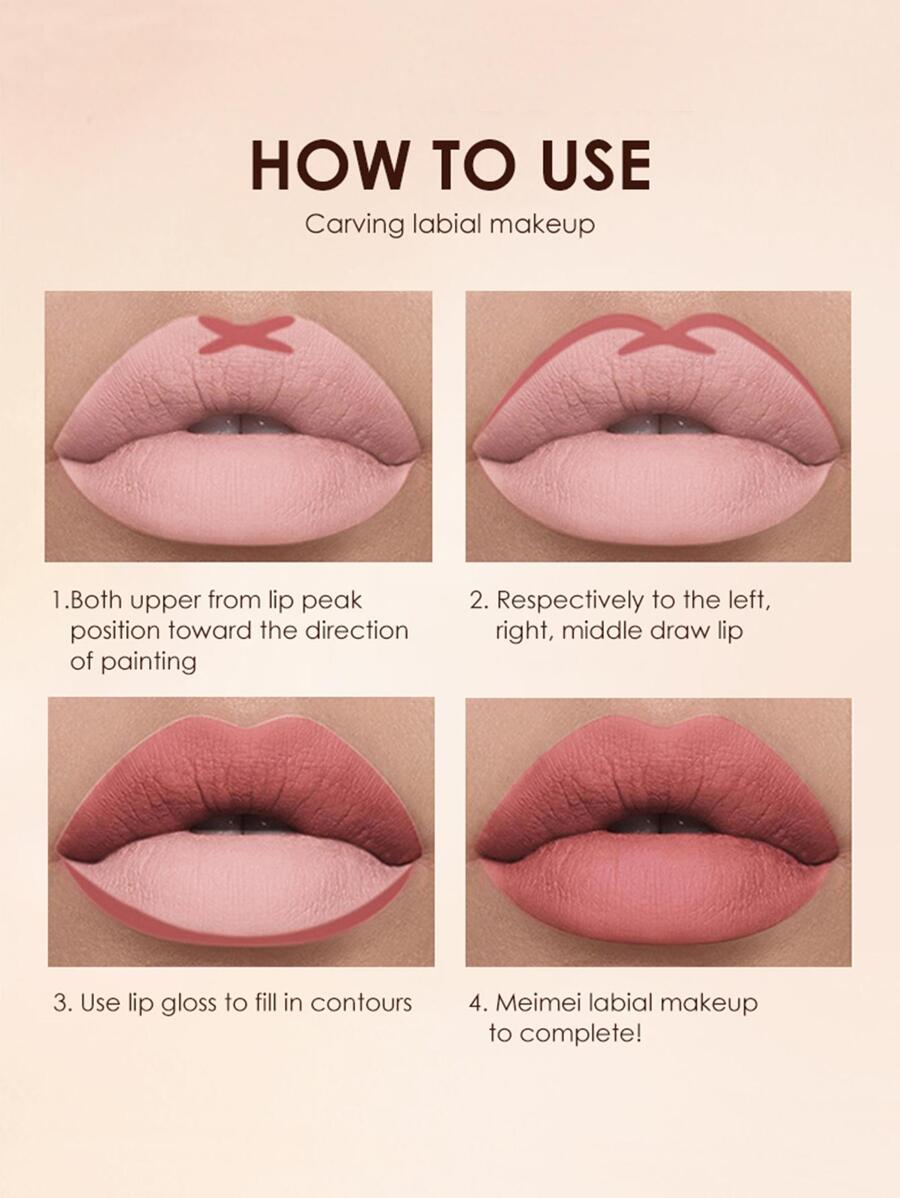 HOW TO USE

Carving labial makeup

1.Both upper from lip peak position toward the direction of painting

2. Respectively to the left, right, middle draw lip

3. Use lip gloss to fill in contours

4. Meimei labial makeup to complete!